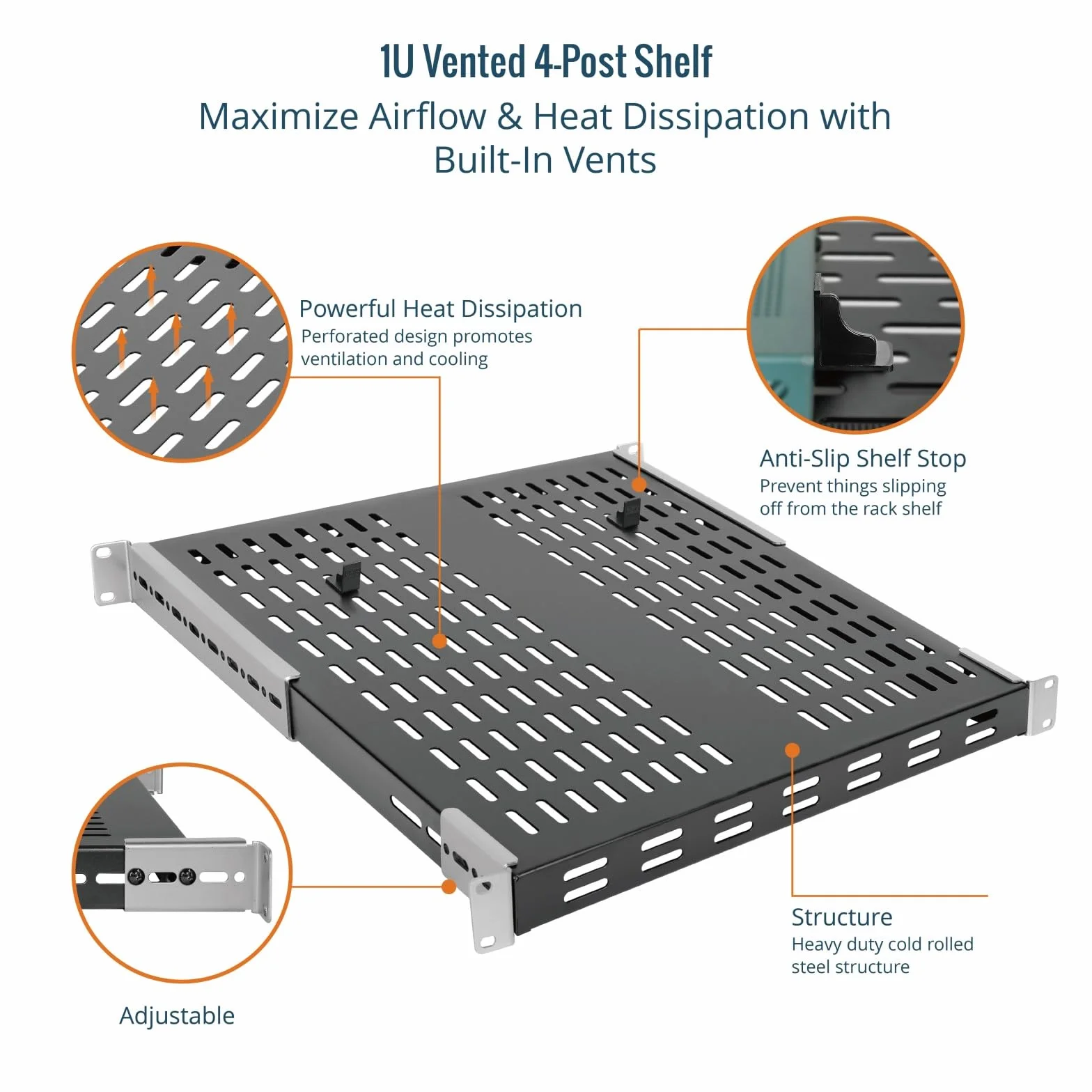 1U Vented 4-Post Shelf

Maximize Airflow & Heat Dissipation with Built-In Vents

Powerful Heat Dissipation
Perforated design promotes ventilation and cooling

Anti-Slip Shelf Stop
Prevent things slipping off from the rack shelf

Structure
Heavy duty cold rolled steel structure

Adjustable